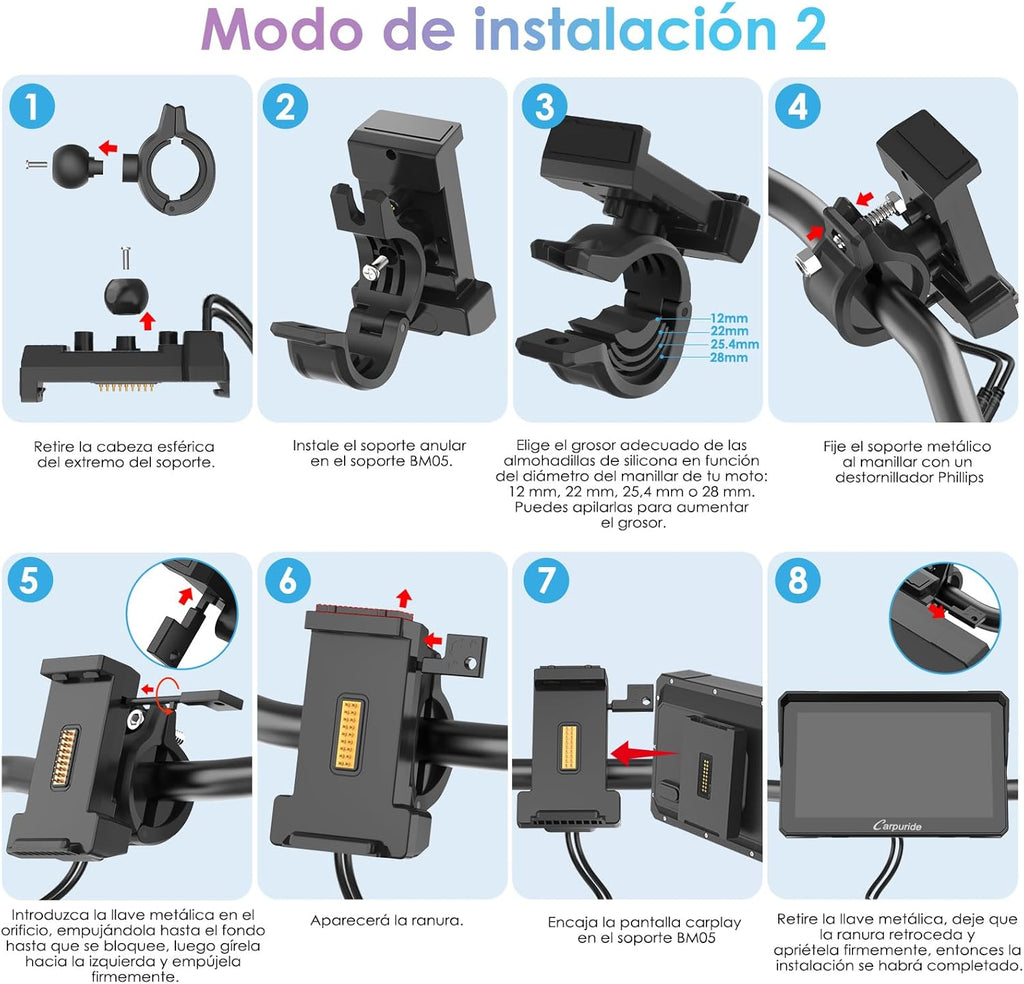 Modo de instalación 2

1

Retire la cabeza esférica del extremo del soporte.

2

Instale el soporte anular en el soporte BM05.

3

12mm
22mm
25.4mm
28mm

Elige el grosor adecuado de las almohadillas de silicona en función del diámetro del manillar de tu moto: 12 mm, 22 mm, 25,4 mm o 28 mm. Puedes apilarlas para aumentar el grosor.

4

Fije el soporte metálico al manillar con un destornillador Phillips

5

Introduzca la llave metálica en el orificio, empujándola hasta el fondo hasta que se bloquee, luego gírela hacia la izquierda y empújela firmemente.

6

Aparecerá la ranura.

7

Encaja la pantalla carplay en el soporte BM05

8

Carpuride

Retire la llave metálica, deje que la ranura retroceda y apriétela firmemente, entonces la instalación se habrá completado.