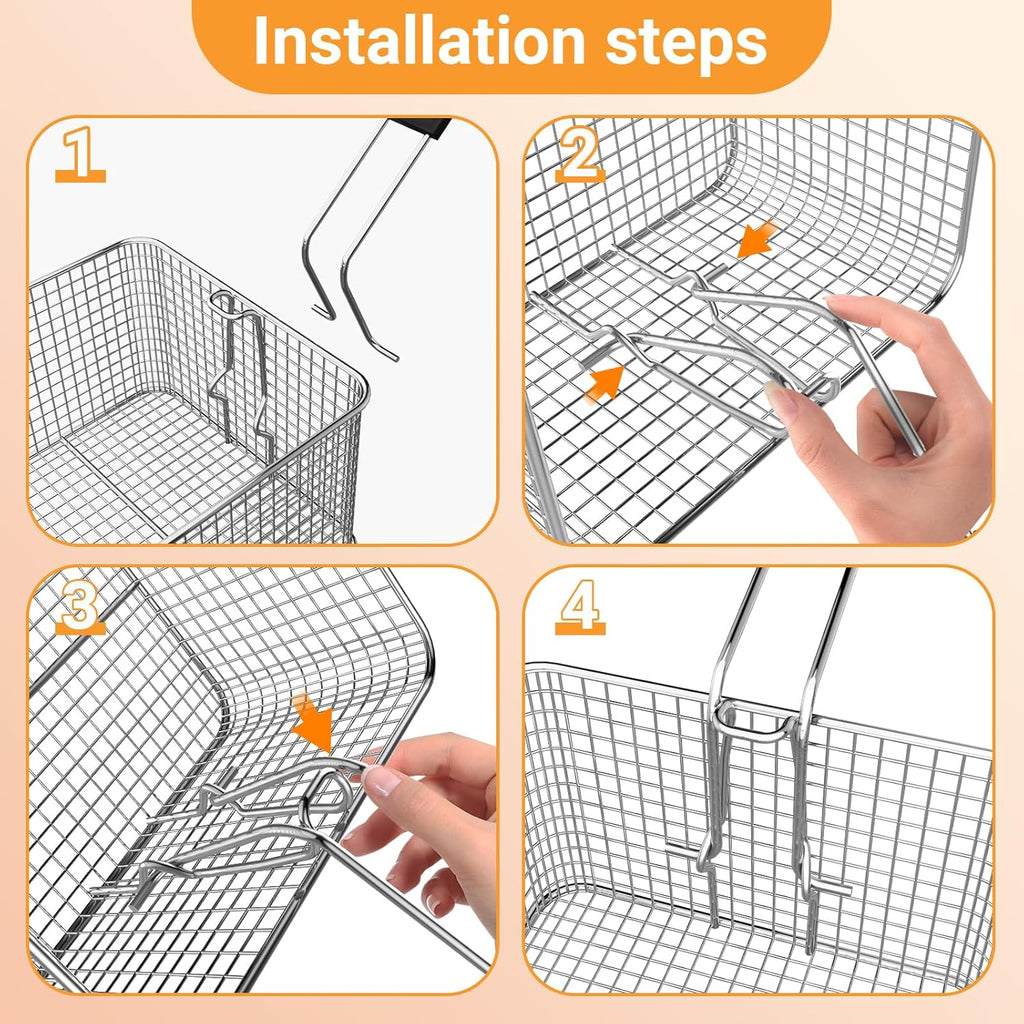 Installation steps

1

2

3

4